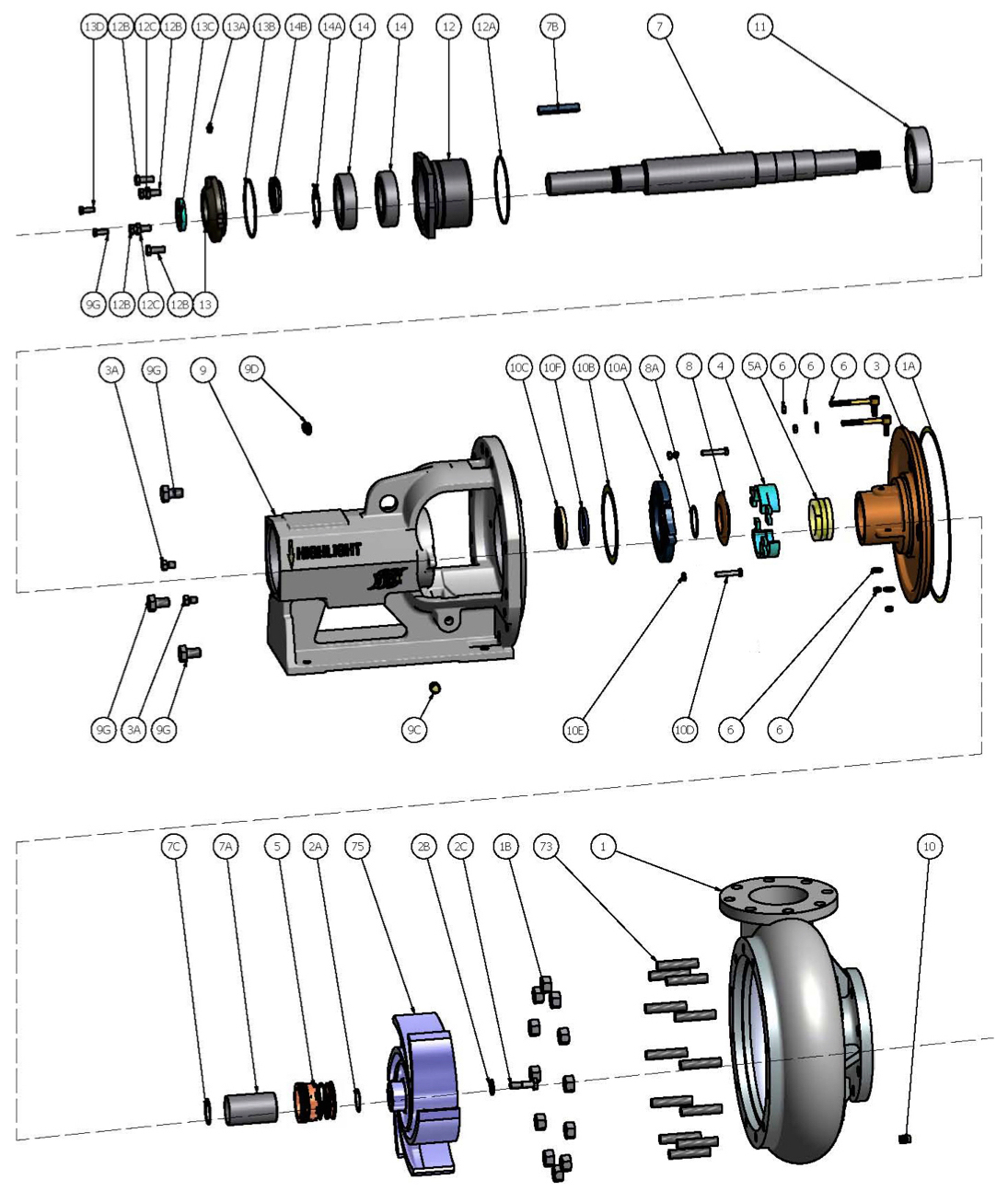 13D 12B 12C 12B 13C 13A 13B 14B 14A 14 14 12 12A 7B 7 11

9G 12B 12C 12B 13

3A 9G 9 9D 10C 10F 10B 10A 8A 8 4 5A 6 6 6 3 1A

HIGHLIGHT

9G 3A 9G 9C 10E 10D 6 6

7C 7A 5 2A 75 2B 2C 1B 73 1 10