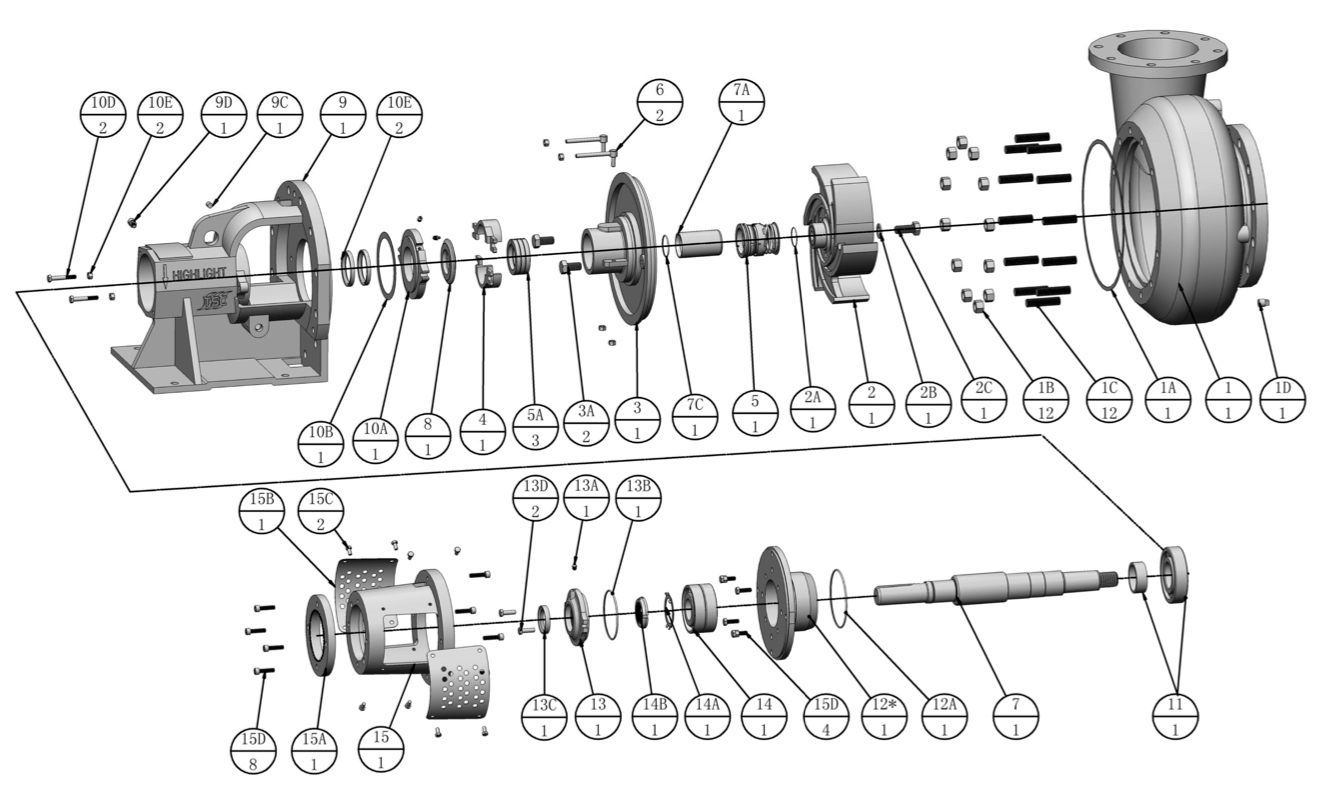 10D 2
10E 2
9D 1
9C 1
9 1
10E 2
6 2
7A 1

HIGHLIGHT

10B 1
10A 1
8 1
4 1
5A 3
3A 2
3 1
7C 1
5 1
2A 1
2 1
2B 1
2C 1
1B 12
1C 12
1A 1
1 1
1D 1

15B 1
15C 2
13D 2
13A 1
13B 1

15D 8
15A 1
15 1
13C 1
13 1
14B 1
14A 1
14 1
15D 4
12* 1
12A 1
7 1
11 1